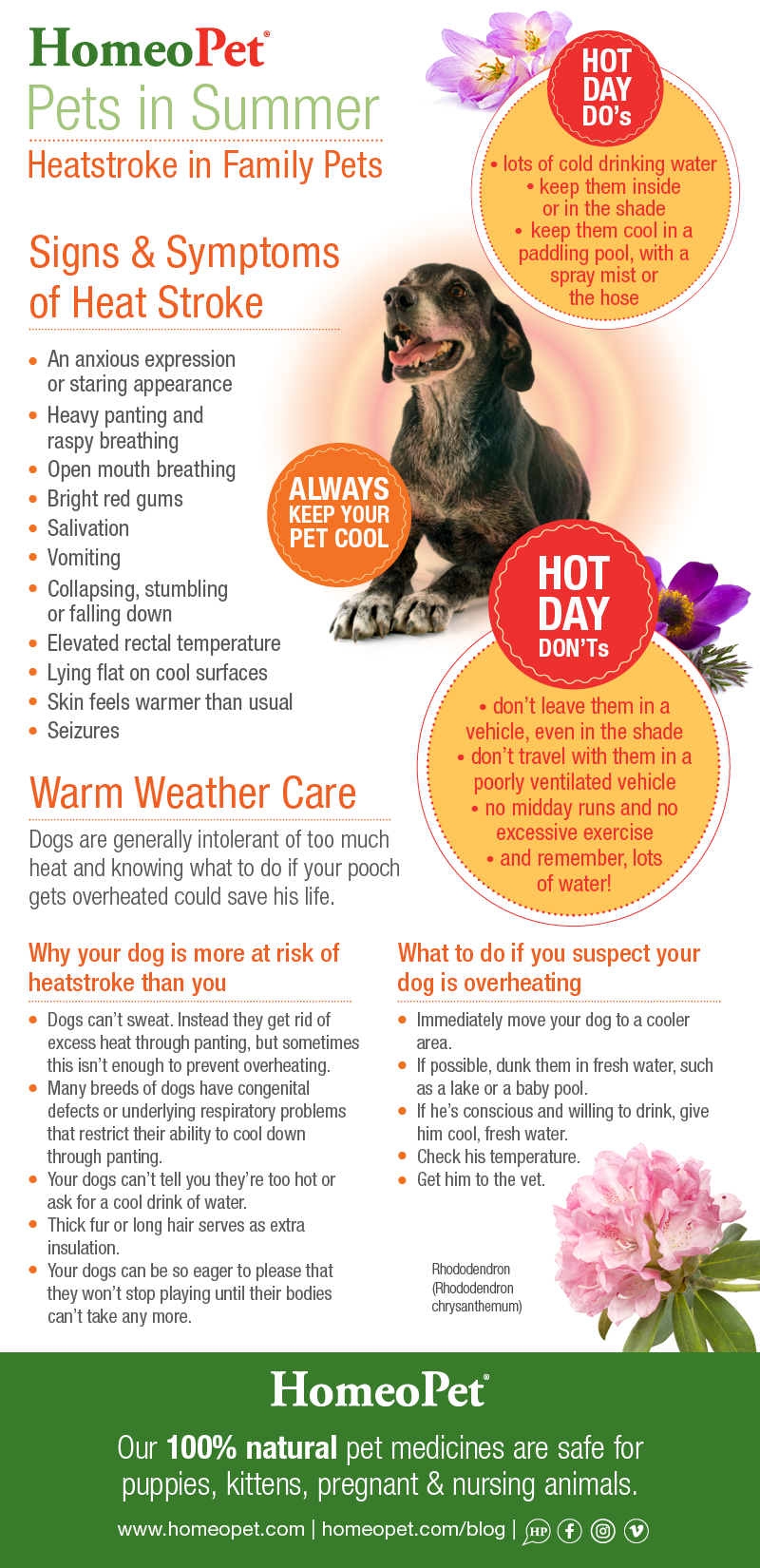 HomeoPet®

Pets in Summer

Heatstroke in Family Pets

HOT DAY DO's

• lots of cold drinking water
• keep them inside or in the shade
• keep them cool in a paddling pool, with a spray mist or the hose

Signs & Symptoms of Heat Stroke

• An anxious expression or staring appearance
• Heavy panting and raspy breathing
• Open mouth breathing
• Bright red gums
• Salivation
• Vomiting
• Collapsing, stumbling or falling down
• Elevated rectal temperature
• Lying flat on cool surfaces
• Skin feels warmer than usual
• Seizures

ALWAYS KEEP YOUR PET COOL

HOT DAY DON'Ts

• don't leave them in a vehicle, even in the shade
• don't travel with them in a poorly ventilated vehicle
• no midday runs and no excessive exercise
• and remember, lots of water!

Warm Weather Care

Dogs are generally intolerant of too much heat and knowing what to do if your pooch gets overheated could save his life.

Why your dog is more at risk of heatstroke than you

• Dogs can't sweat. Instead they get rid of excess heat through panting, but sometimes this isn't enough to prevent overheating.
• Many breeds of dogs have congenital defects or underlying respiratory problems that restrict their ability to cool down through panting.
• Your dogs can't tell you they're too hot or ask for a cool drink of water.
• Thick fur or long hair serves as extra insulation.
• Your dogs can be so eager to please that they won't stop playing until their bodies can't take any more.

What to do if you suspect your dog is overheating

• Immediately move your dog to a cooler area.
• If possible, dunk them in fresh water, such as a lake or a baby pool.
• If he's conscious and willing to drink, give him cool, fresh water.
• Check his temperature.
• Get him to the vet.

Rhododendron (Rhododendron chrysanthemum)

HomeoPet®

Our 100% natural pet medicines are safe for puppies, kittens, pregnant & nursing animals.

www.homeopet.com | homeopet.com/blog | HP